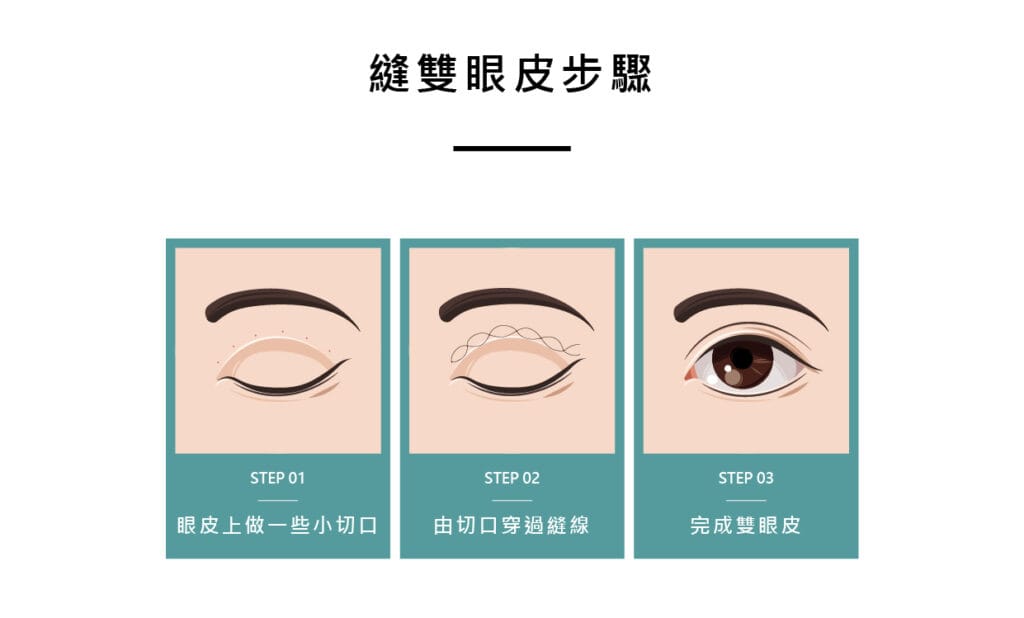 縫雙眼皮步驟

STEP 01
眼皮上做一些小切口

STEP 02
由切口穿過縫線

STEP 03
完成雙眼皮