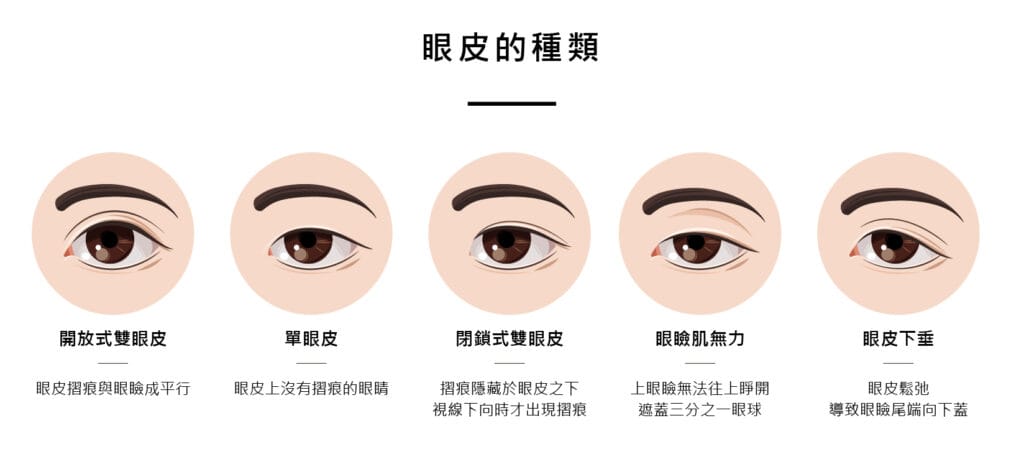 眼皮的種類

開放式雙眼皮

眼皮摺痕與眼瞼成平行

單眼皮

眼皮上沒有摺痕的眼睛

閉鎖式雙眼皮

摺痕隱藏於眼皮之下
視線下向時才出現摺痕

眼瞼肌無力

上眼瞼無法往上睜開
遮蓋三分之一眼球

眼皮下垂

眼皮鬆弛
導致眼瞼尾端向下蓋